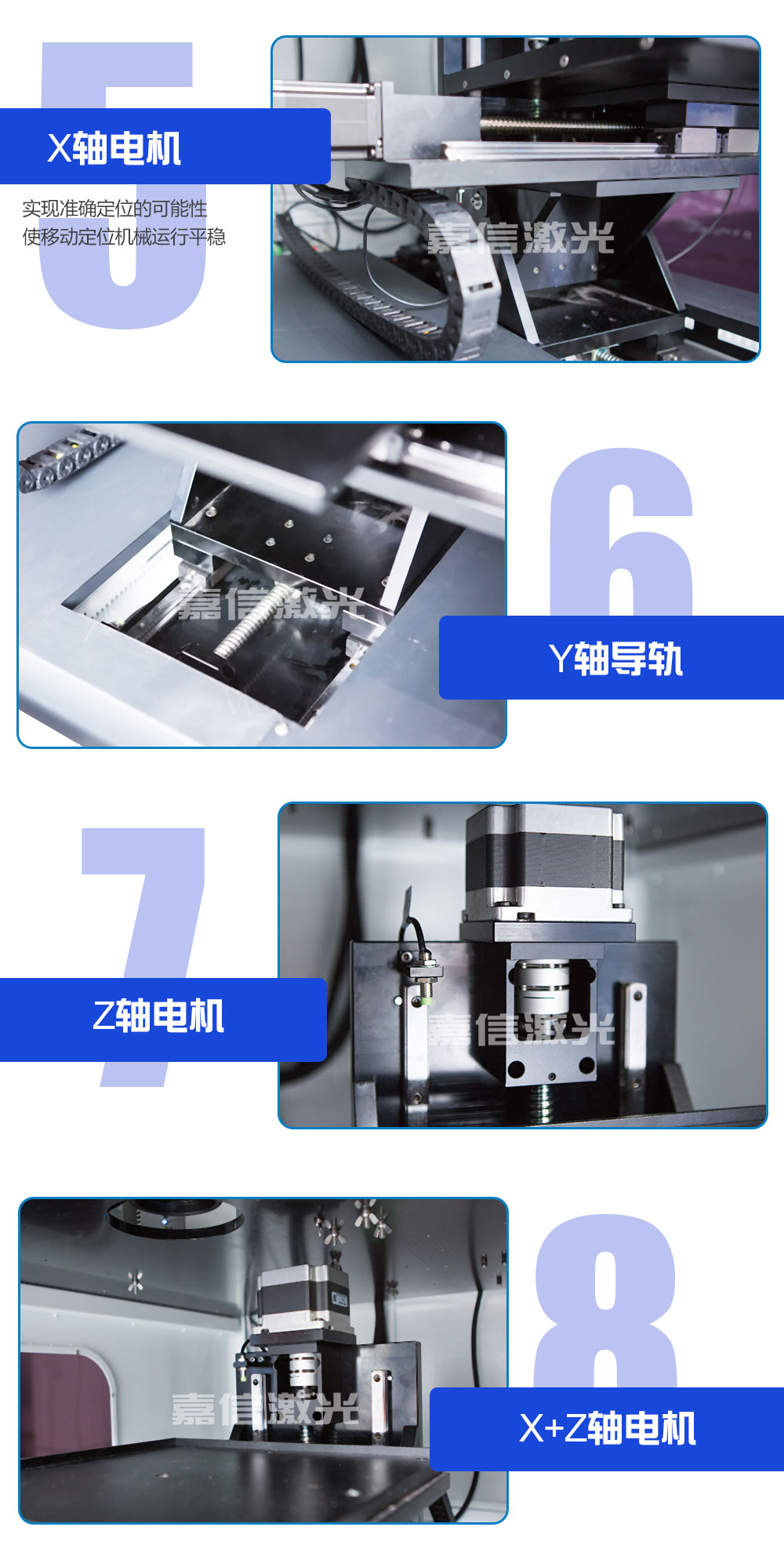 5

X轴电机

实现准确定位的可能性
使移动定位机械运行平稳

嘉信激光

嘉信激光

6

Y轴导轨

7

Z轴电机

嘉信激光

嘉信激光

8

X+Z轴电机